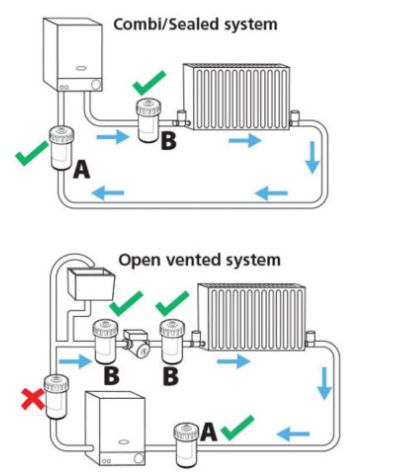 Combi/Sealed system

B

A

Open vented system

B

B

A